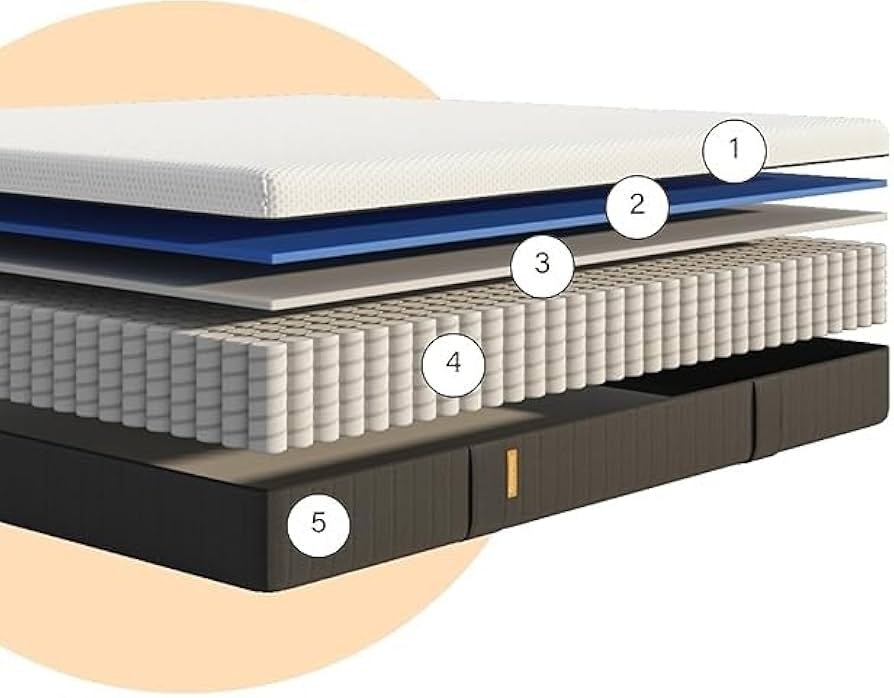 1
2
3
4
5